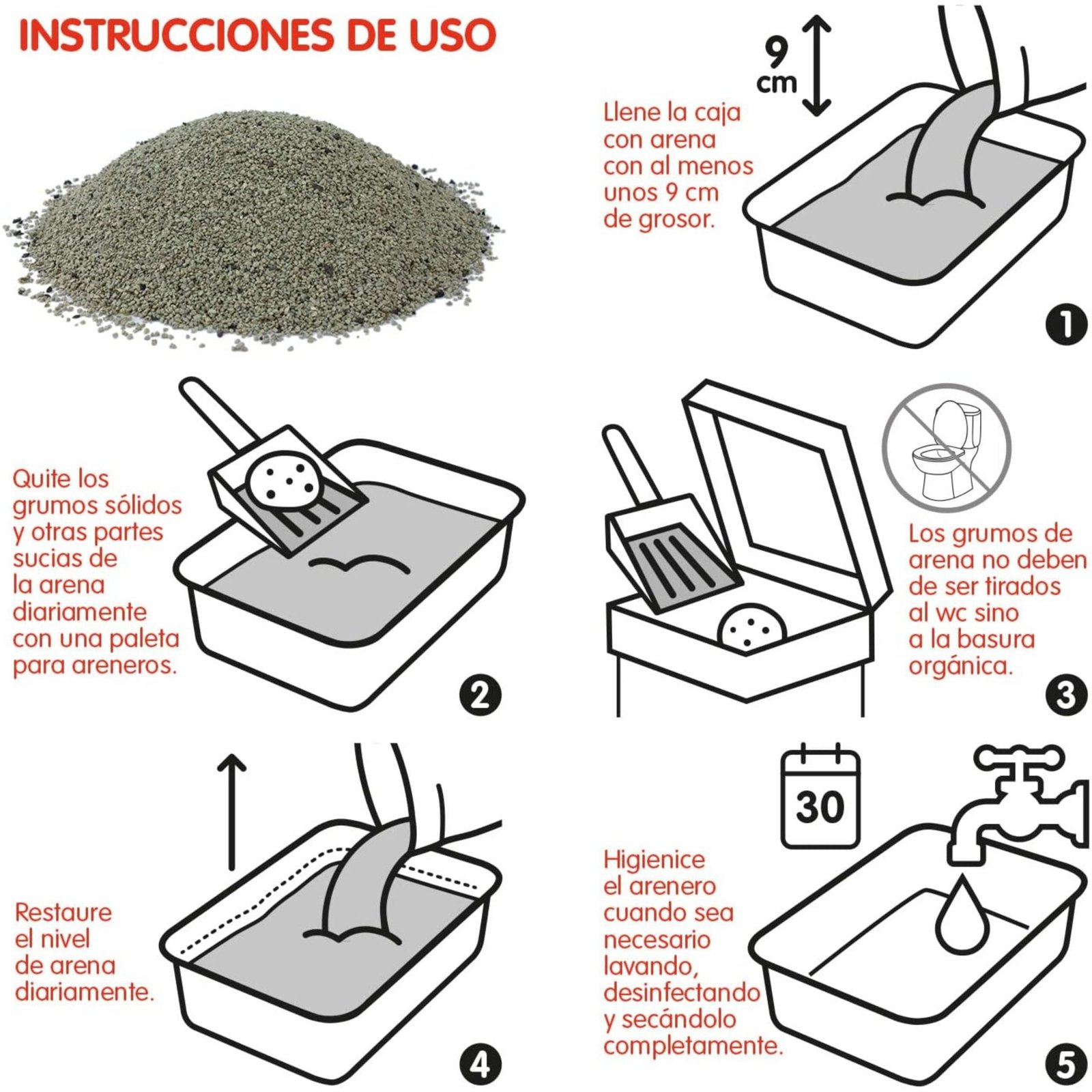 INSTRUCCIONES DE USO

9 cm

Llene la caja con arena con al menos unos 9 cm de grosor.

1

Quite los grumos sólidos y otras partes sucias de la arena diariamente con una paleta para areneros.

2

Los grumos de arena no deben de ser tirados al wc sino a la basura orgánica.

3

Restaure el nivel de arena diariamente.

4

30

Higienice el arenero cuando sea necesario lavando, desinfectando y secándolo completamente.

5